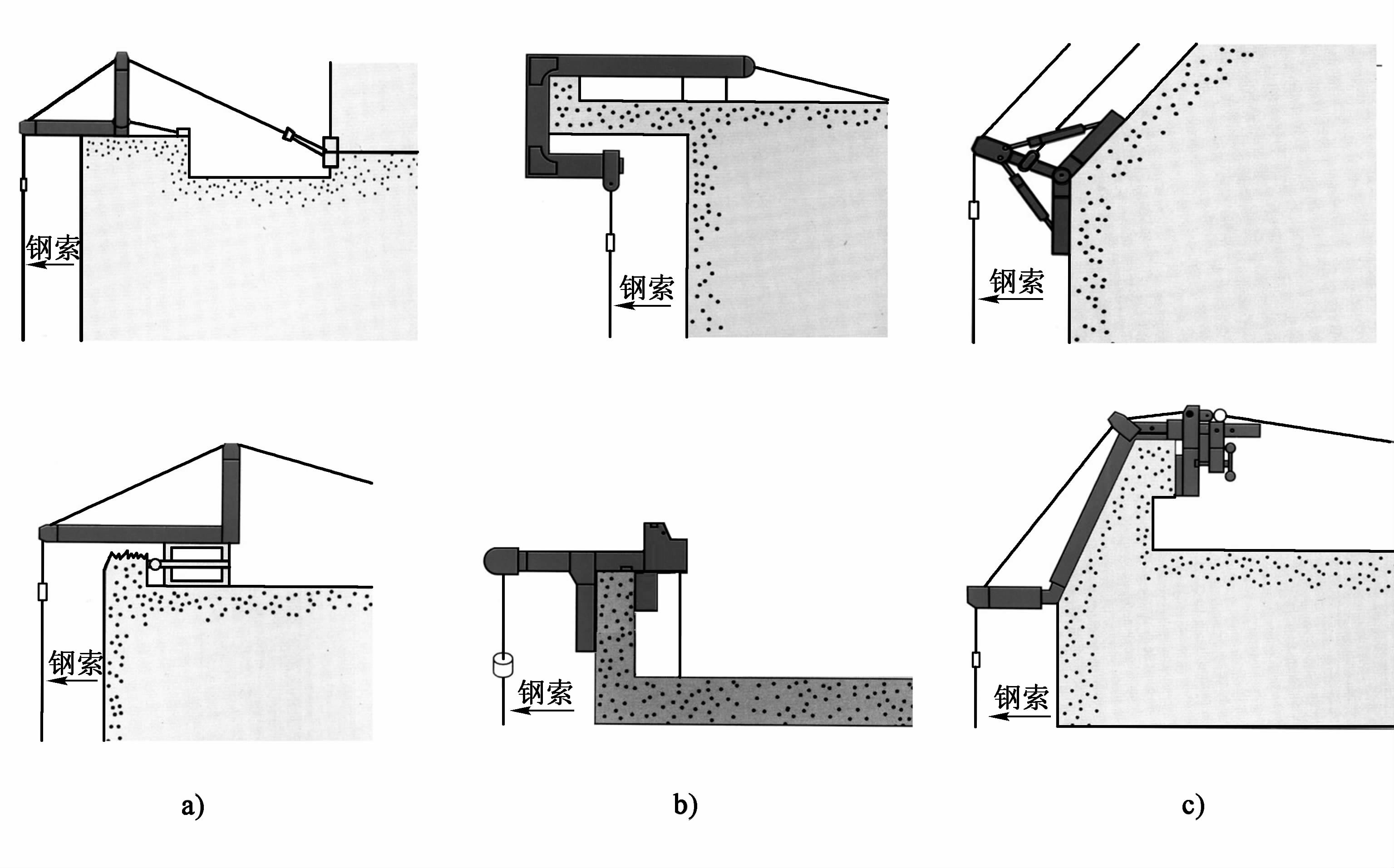 钢索

钢索

钢索

钢索

钢索

钢索

a)

b)

c)